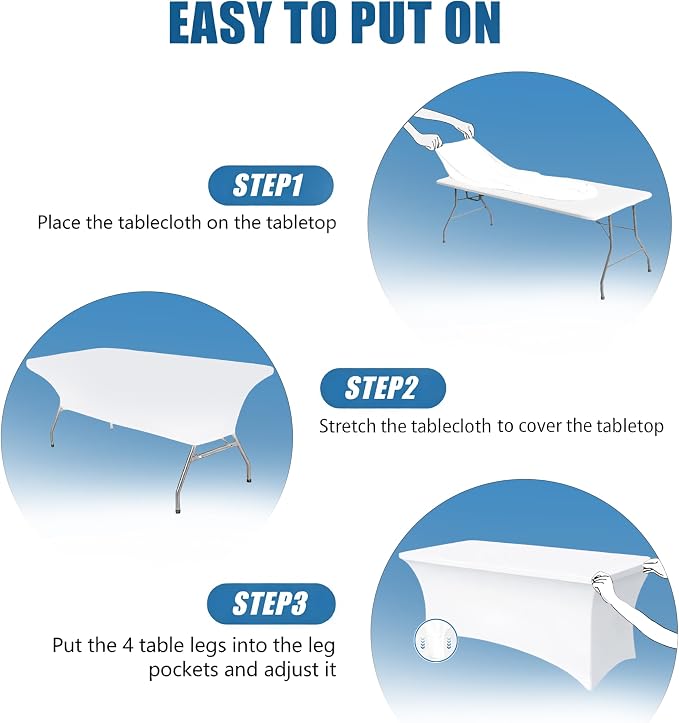 EASY TO PUT ON

STEP1

Place the tablecloth on the tabletop

STEP2

Stretch the tablecloth to cover the tabletop

STEP3

Put the 4 table legs into the leg pockets and adjust it