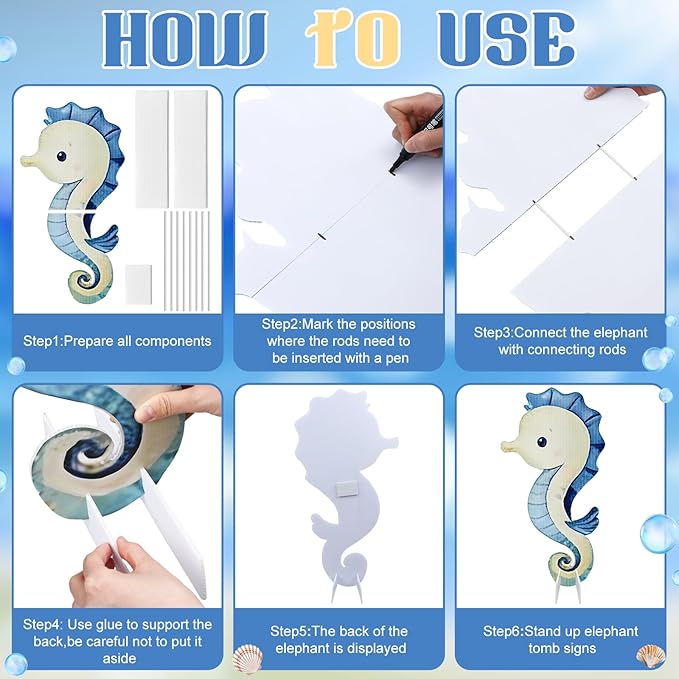 HOW TO USE

Step1:Prepare all components

Step2:Mark the positions where the rods need to be inserted with a pen

Step3:Connect the elephant with connecting rods

Step4: Use glue to support the back,be careful not to put it aside

Step5:The back of the elephant is displayed

Step6:Stand up elephant tomb signs