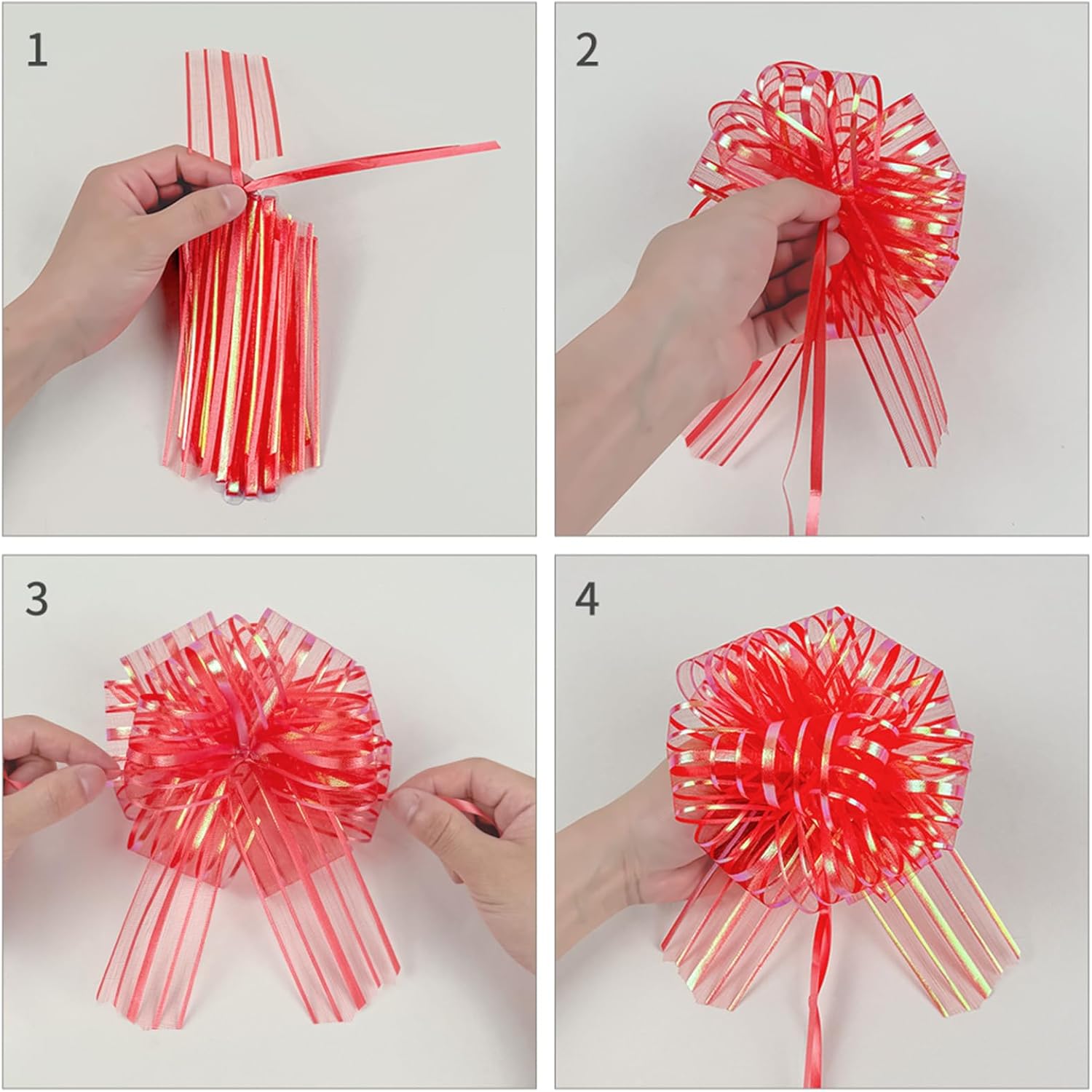 1

2

3

4