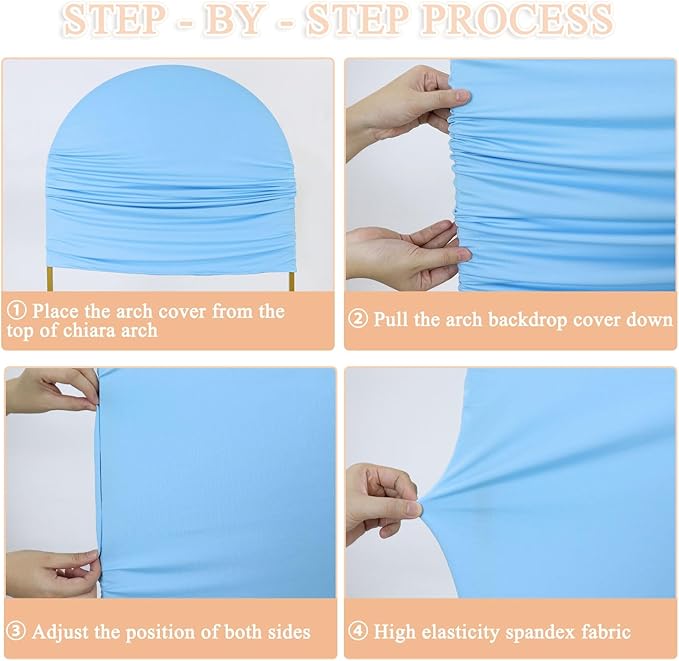 STEP - BY - STEP PROCESS

① Place the arch cover from the top of chiara arch

② Pull the arch backdrop cover down

③ Adjust the position of both sides

④ High elasticity spandex fabric