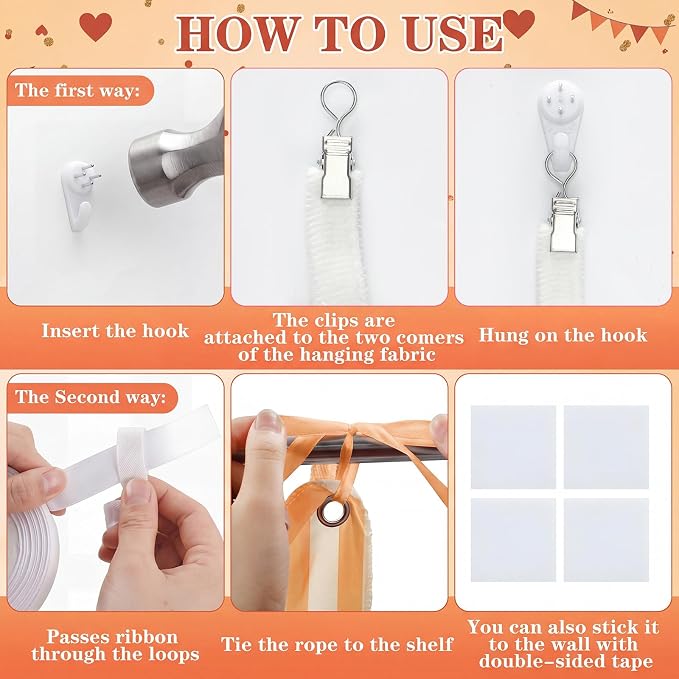 HOW TO USE

The first way:

Insert the hook

The clips are attached to the two comers of the hanging fabric

Hung on the hook

The Second way:

Passes ribbon through the loops

Tie the rope to the shelf

You can also stick it to the wall with double-sided tape