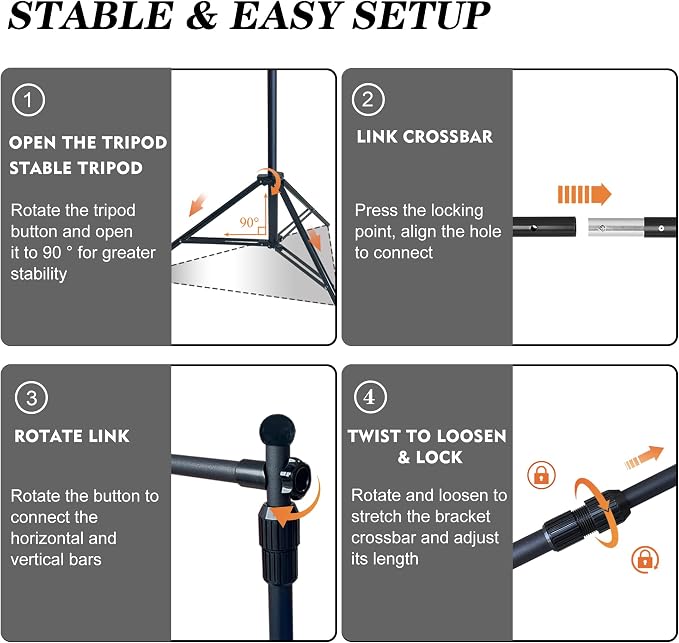 STABLE & EASY SETUP

1

OPEN THE TRIPOD
STABLE TRIPOD

Rotate the tripod button and open it to 90 ° for greater stability

90°

2

LINK CROSSBAR

Press the locking point, align the hole to connect

3

ROTATE LINK

Rotate the button to connect the horizontal and vertical bars

4

TWIST TO LOOSEN & LOCK

Rotate and loosen to stretch the bracket crossbar and adjust its length