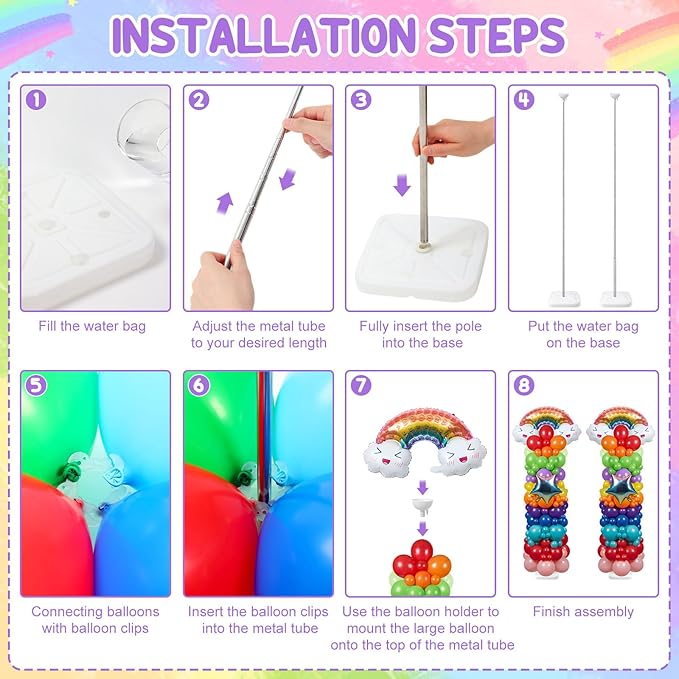 INSTALLATION STEPS

1
Fill the water bag

2
Adjust the metal tube to your desired length

3
Fully insert the pole into the base

4
Put the water bag on the base

5
Connecting balloons with balloon clips

6
Insert the balloon clips into the metal tube

7
Use the balloon holder to mount the large balloon onto the top of the metal tube

8
Finish assembly