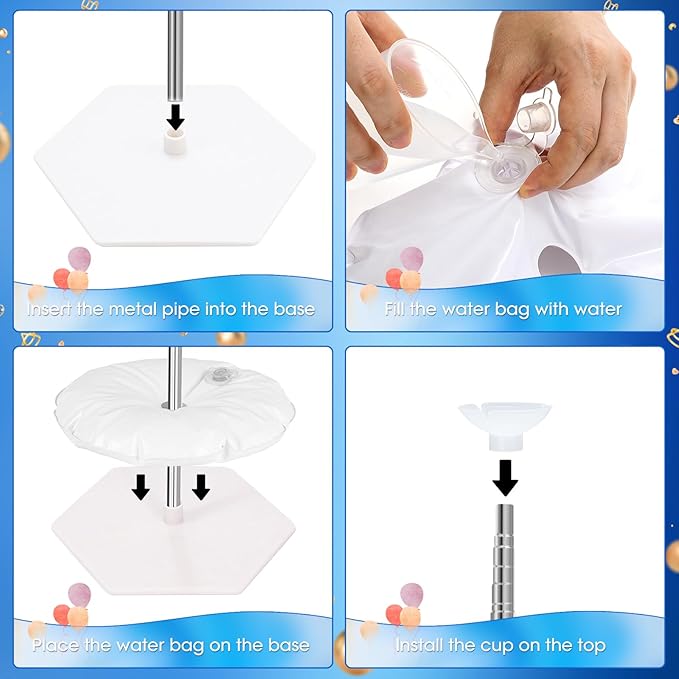 Insert the metal pipe into the base

Fill the water bag with water

Place the water bag on the base

Install the cup on the top