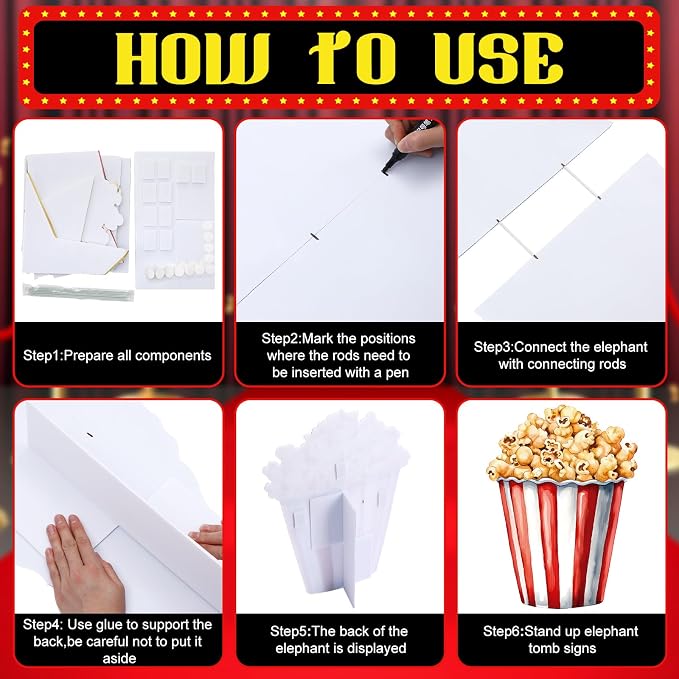 HOW TO USE

Step1:Prepare all components

Step2:Mark the positions where the rods need to be inserted with a pen

Step3:Connect the elephant with connecting rods

Step4: Use glue to support the back,be careful not to put it aside

Step5:The back of the elephant is displayed

Step6:Stand up elephant tomb signs