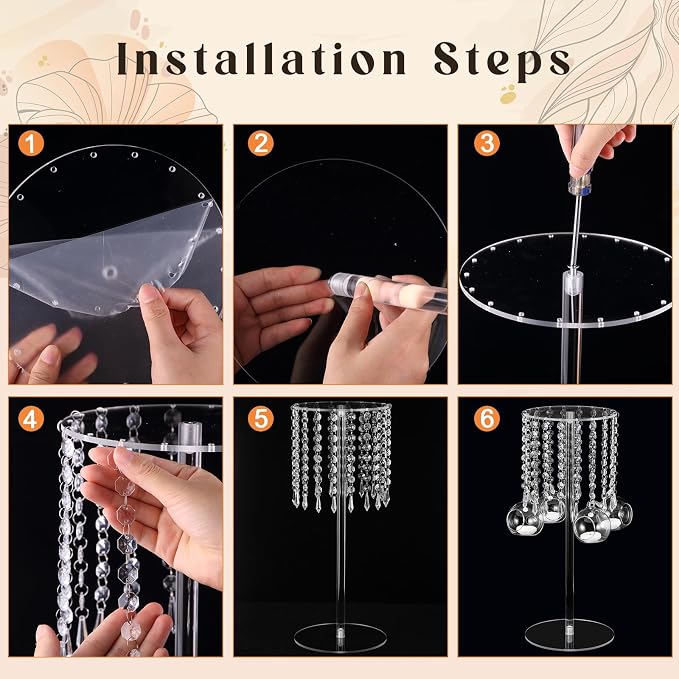 Installation Steps

1

2

3

4

5

6