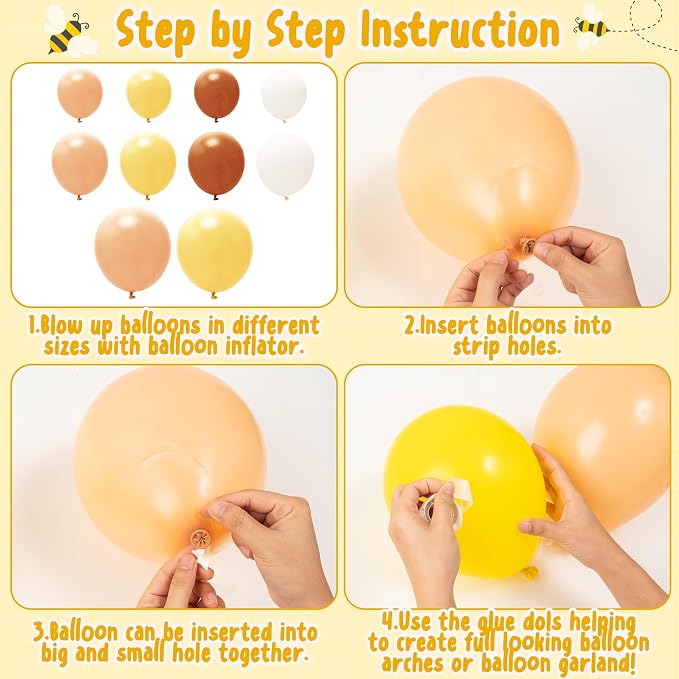 Step by Step Instruction

1.Blow up balloons in different sizes with balloon inflator.

2.Insert balloons into strip holes.

3.Balloon can be inserted into big and small hole together.

4.Use the glue dols helping to create full looking balloon arches or balloon garland!