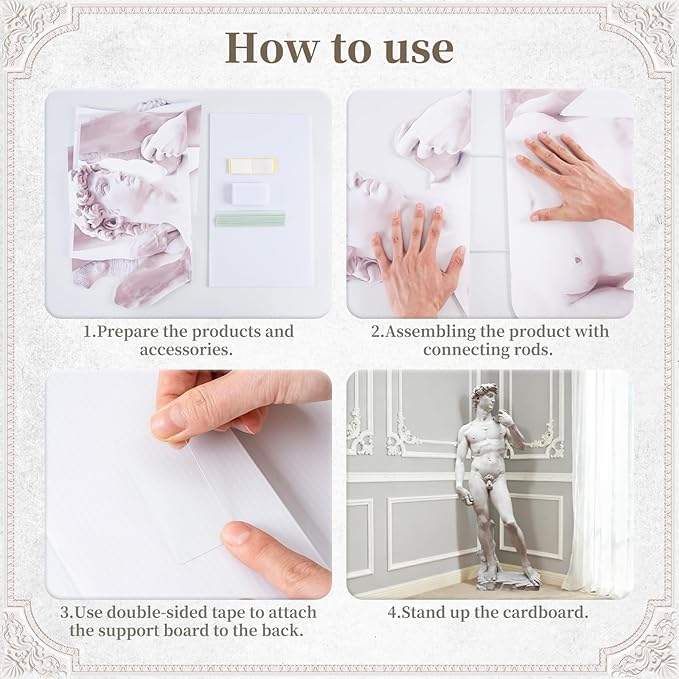 How to use

1.Prepare the products and accessories.

2.Assembling the product with connecting rods.

3.Use double-sided tape to attach the support board to the back.

4.Stand up the cardboard.