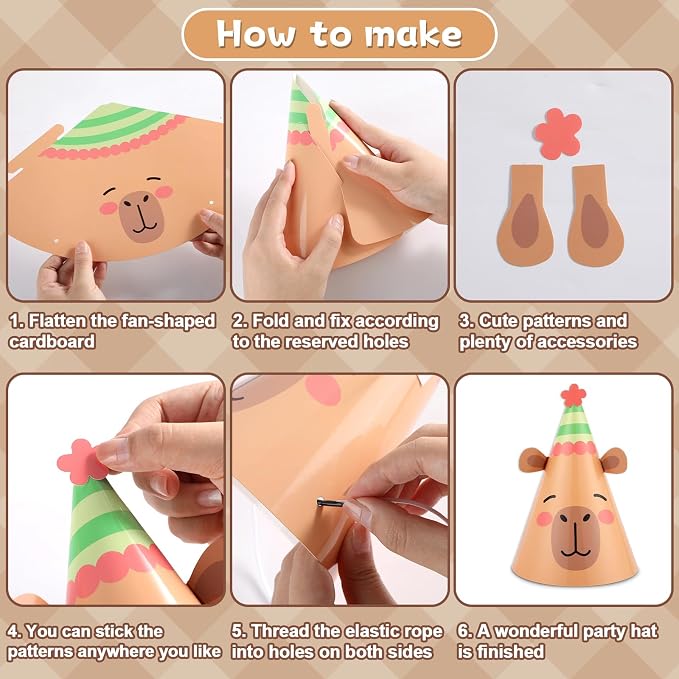 How to make

1. Flatten the fan-shaped cardboard

2. Fold and fix according to the reserved holes

3. Cute patterns and plenty of accessories

4. You can stick the patterns anywhere you like

5. Thread the elastic rope into holes on both sides

6. A wonderful party hat is finished