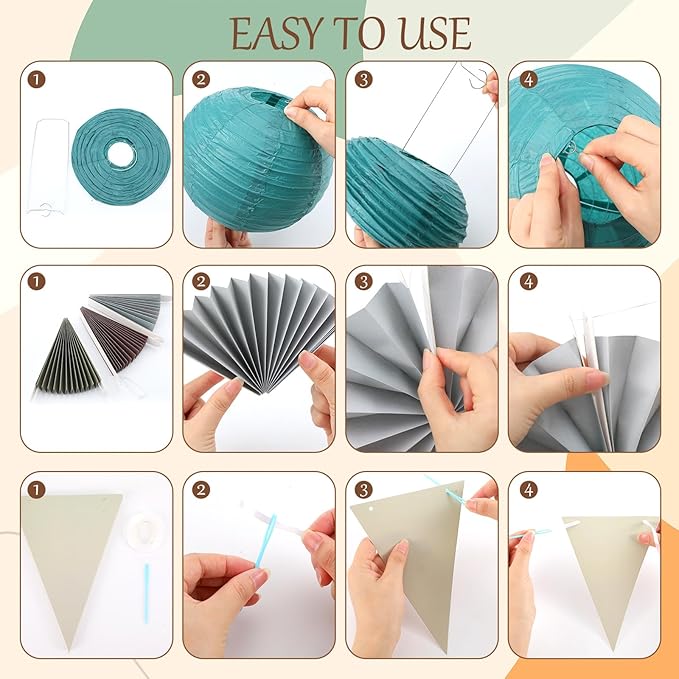 EASY TO USE

1

2

3

4

1

2

3

4

1

2

3

4