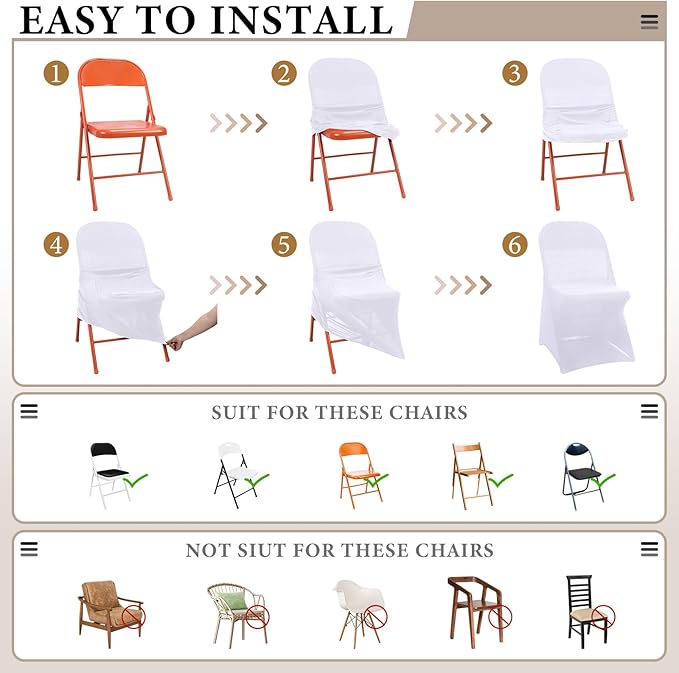 EASY TO INSTALL

1

2

3

4

5

6

SUIT FOR THESE CHAIRS

NOT SIUT FOR THESE CHAIRS