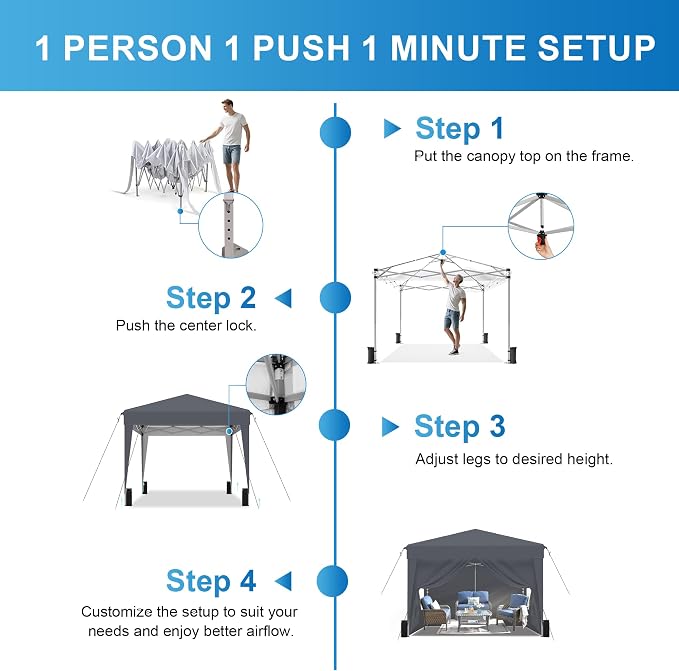 1 PERSON 1 PUSH 1 MINUTE SETUP

Step 1
Put the canopy top on the frame.

Step 2
Push the center lock.

Step 3
Adjust legs to desired height.

Step 4
Customize the setup to suit your needs and enjoy better airflow.