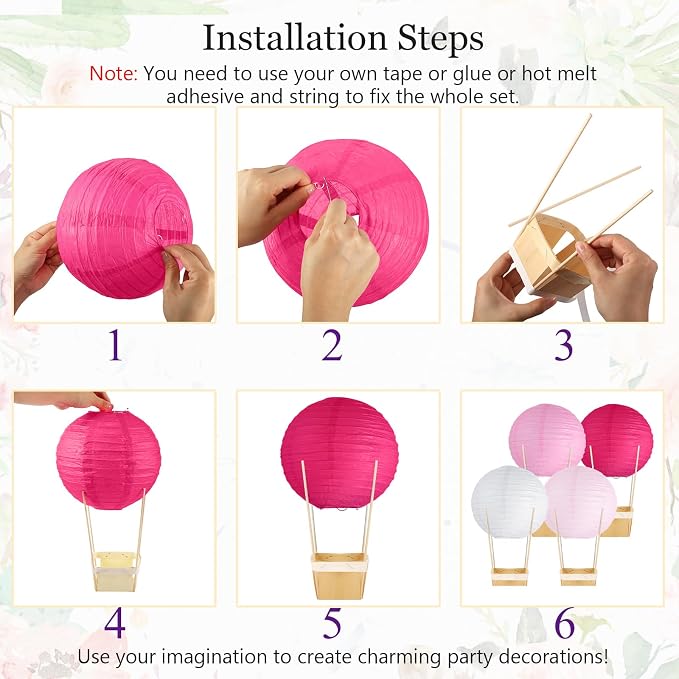 Installation Steps

Note: You need to use your own tape or glue or hot melt adhesive and string to fix the whole set.

1

2

3

4

5

6

Use your imagination to create charming party decorations!