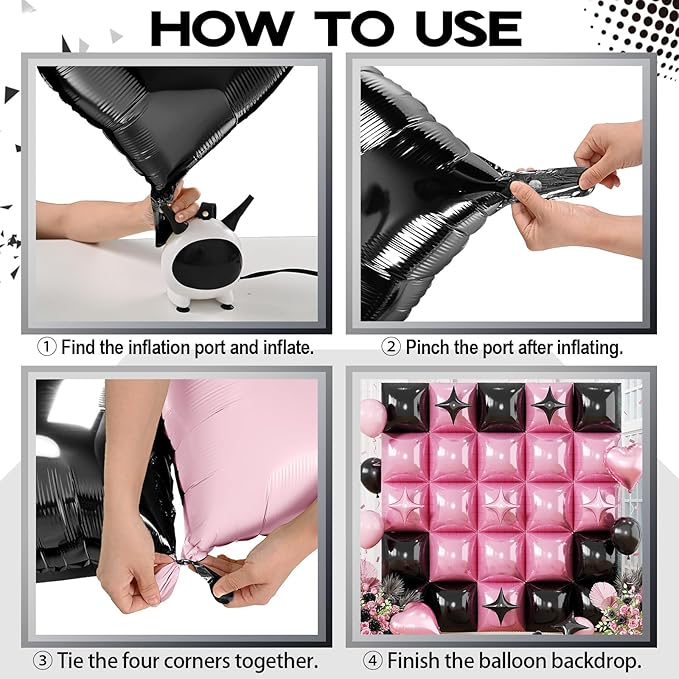 HOW TO USE

① Find the inflation port and inflate.

② Pinch the port after inflating.

③ Tie the four corners together.

④ Finish the balloon backdrop.