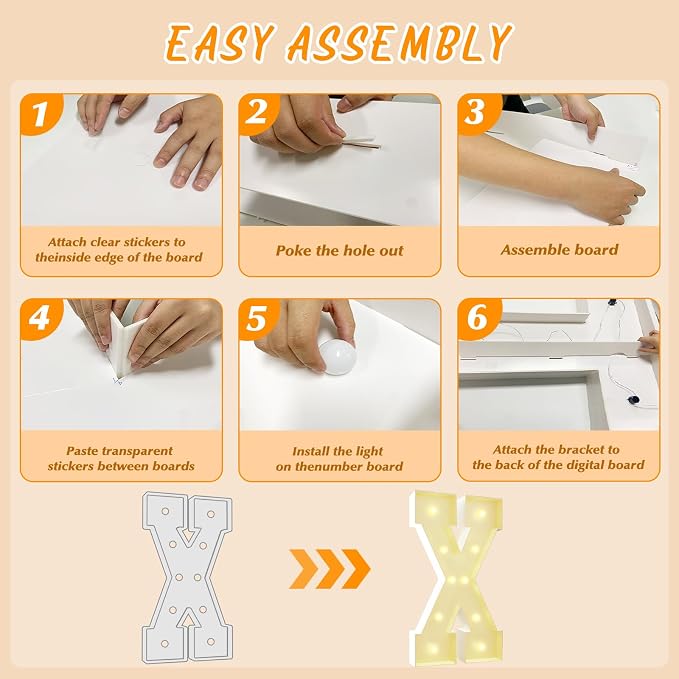 EASY ASSEMBLY

1

Attach clear stickers to theinside edge of the board

2

Poke the hole out

3

Assemble board

4

Paste transparent stickers between boards

5

Install the light on thenumber board

6

Attach the bracket to the back of the digital board