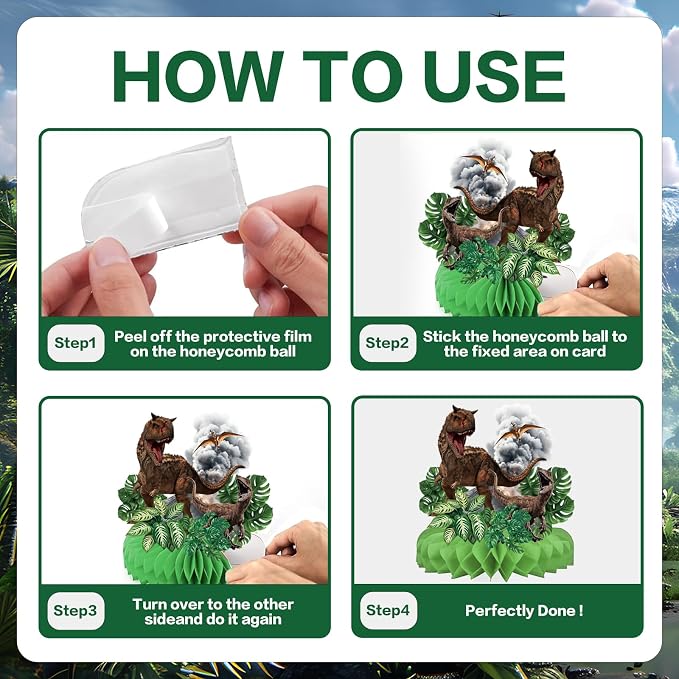 HOW TO USE

Step1
Peel off the protective film on the honeycomb ball

Step2
Stick the honeycomb ball to the fixed area on card

Step3
Turn over to the other sideand do it again

Step4
Perfectly Done !