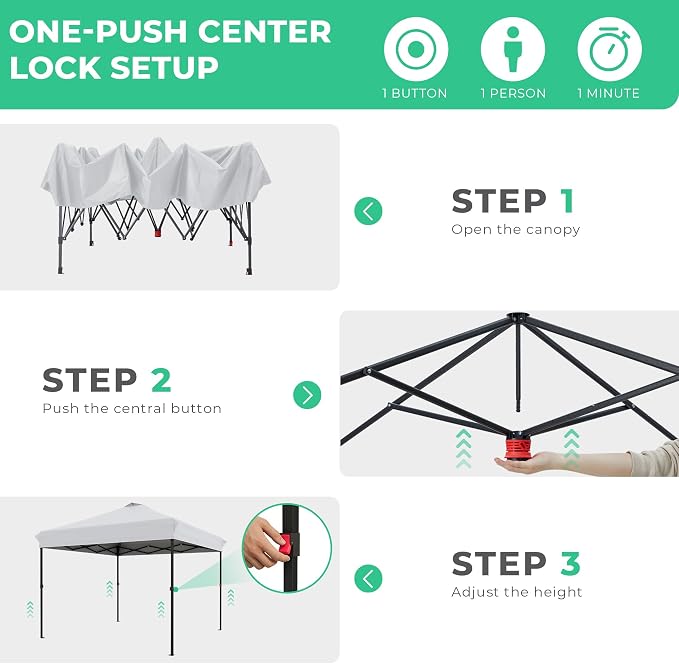 ONE-PUSH CENTER LOCK SETUP

1 BUTTON

1 PERSON

1 MINUTE

STEP 1
Open the canopy

STEP 2
Push the central button

STEP 3
Adjust the height