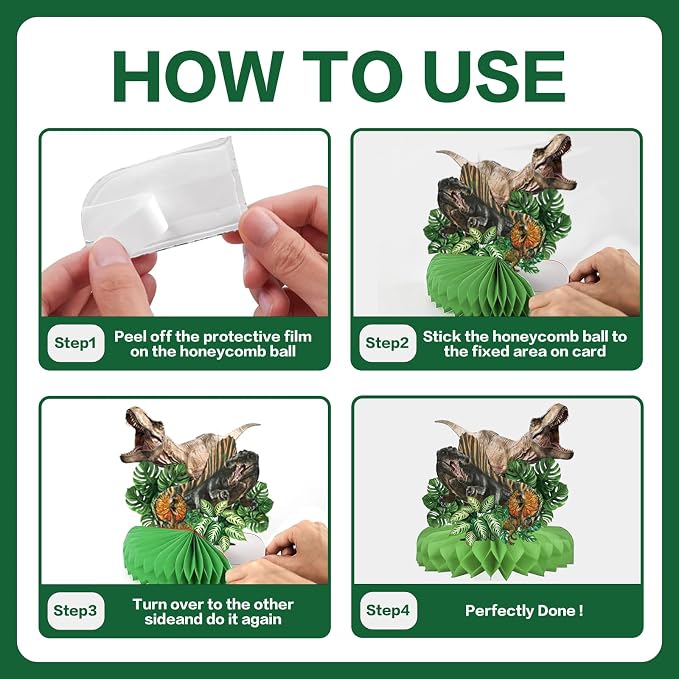 HOW TO USE

Step1 Peel off the protective film on the honeycomb ball

Step2 Stick the honeycomb ball to the fixed area on card

Step3 Turn over to the other sideand do it again

Step4 Perfectly Done !