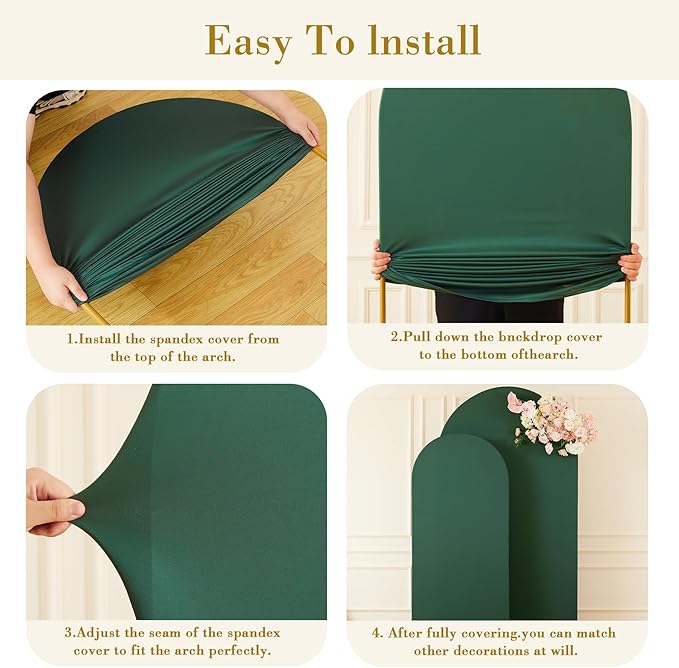 Easy To lnstall

1.Install the spandex cover from the top of the arch.

2.Pull down the bnckdrop cover to the bottom ofthearch.

3.Adjust the seam of the spandex cover to fit the arch perfectly.

4. After fully covering.you can match other decorations at will.