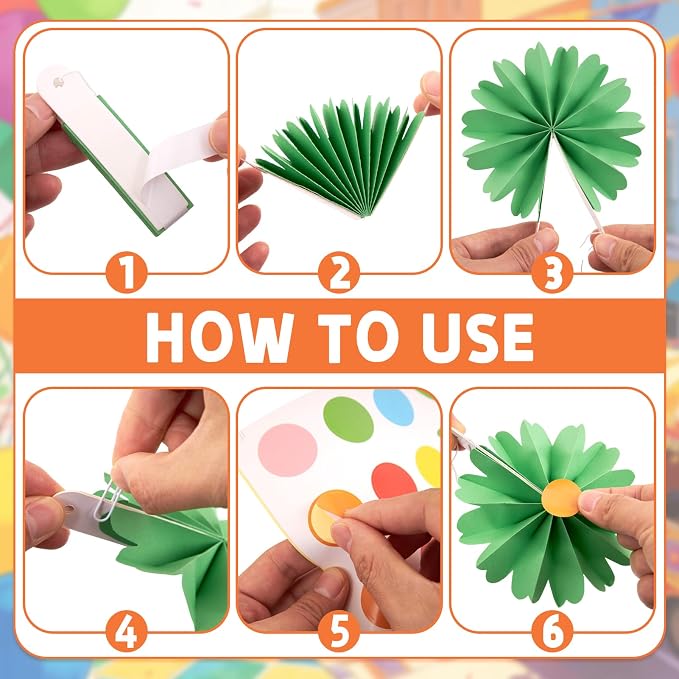 1

2

3

HOW TO USE

4

5

6