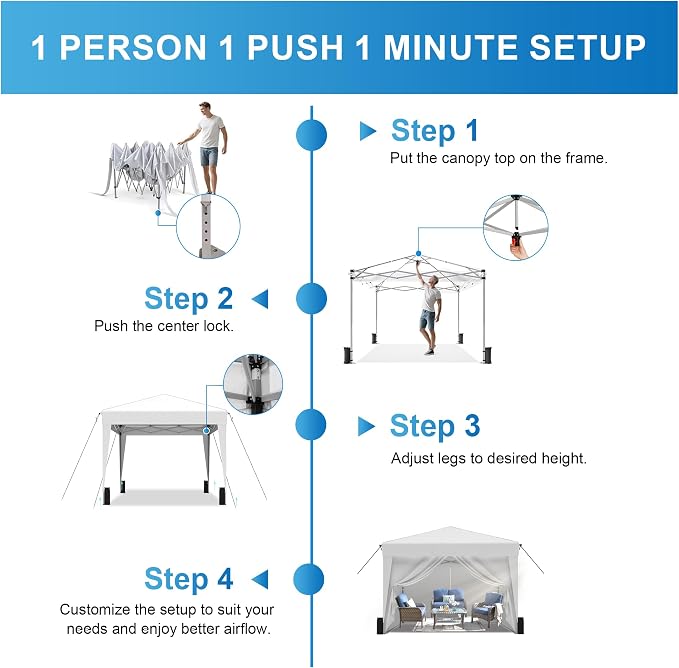 1 PERSON 1 PUSH 1 MINUTE SETUP

Step 1
Put the canopy top on the frame.

Step 2
Push the center lock.

Step 3
Adjust legs to desired height.

Step 4
Customize the setup to suit your needs and enjoy better airflow.