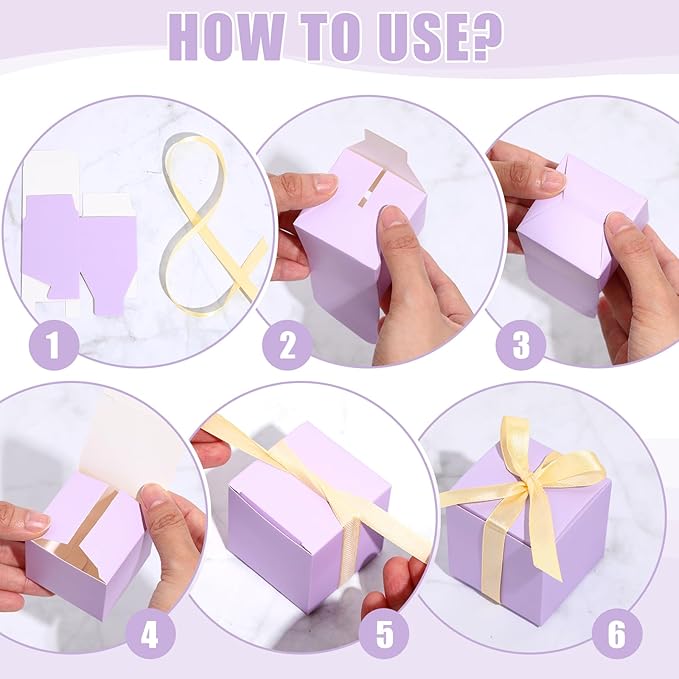 HOW TO USE?

1

2

3

4

5

6