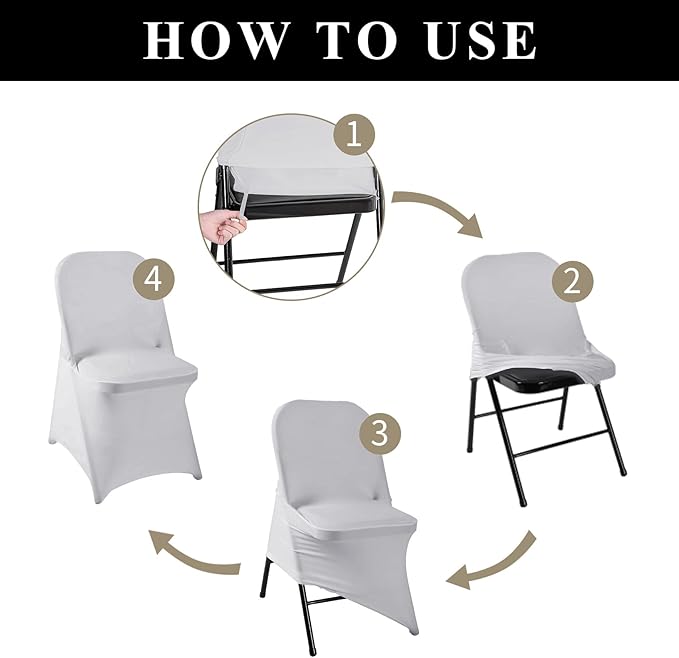 HOW TO USE

1

2

3

4