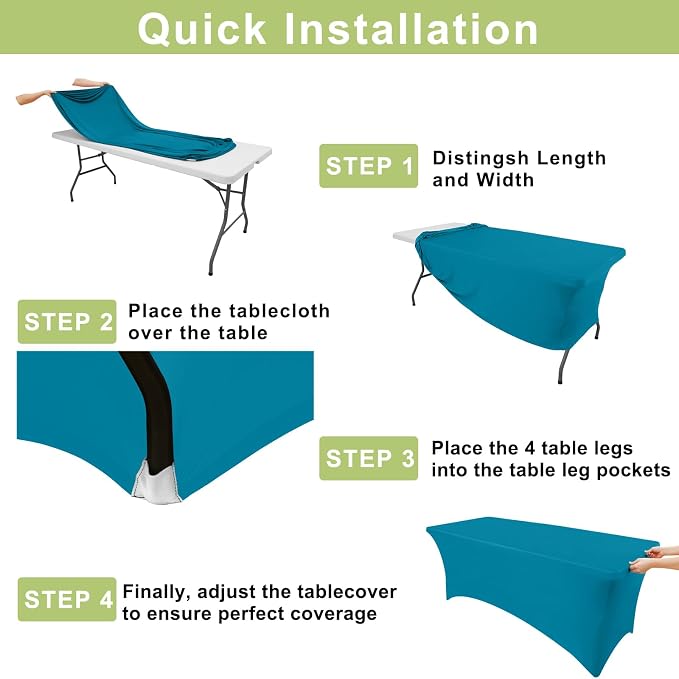 Quick Installation

STEP 1 Distingsh Length and Width

STEP 2 Place the tablecloth over the table

STEP 3 Place the 4 table legs into the table leg pockets

STEP 4 Finally, adjust the tablecover to ensure perfect coverage