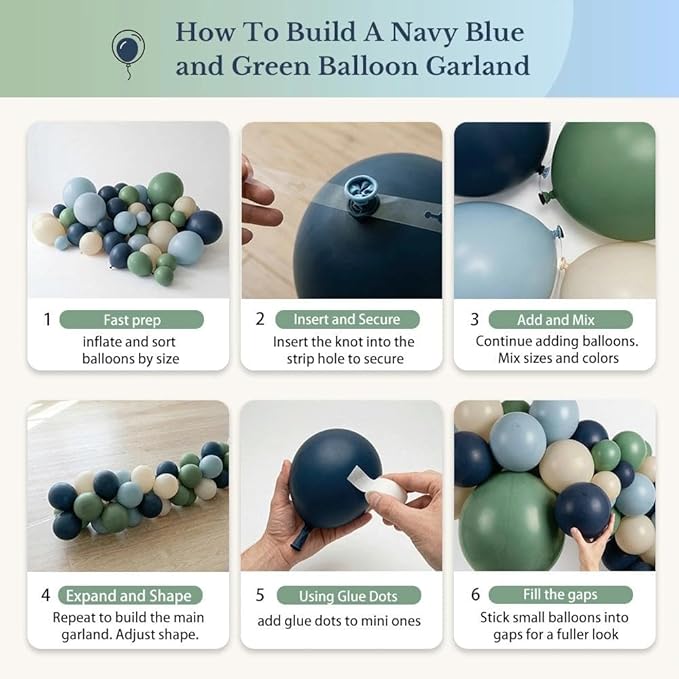 How To Build A Navy Blue and Green Balloon Garland

1 Fast prep
inflate and sort balloons by size

2 Insert and Secure
Insert the knot into the strip hole to secure

3 Add and Mix
Continue adding balloons. Mix sizes and colors

4 Expand and Shape
Repeat to build the main garland. Adjust shape.

5 Using Glue Dots
add glue dots to mini ones

6 Fill the gaps
Stick small balloons into gaps for a fuller look