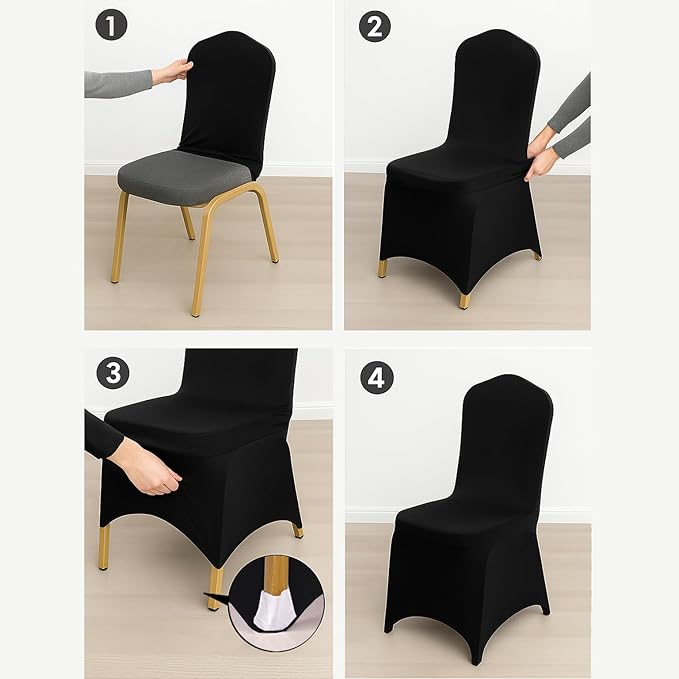 1

2

3

4