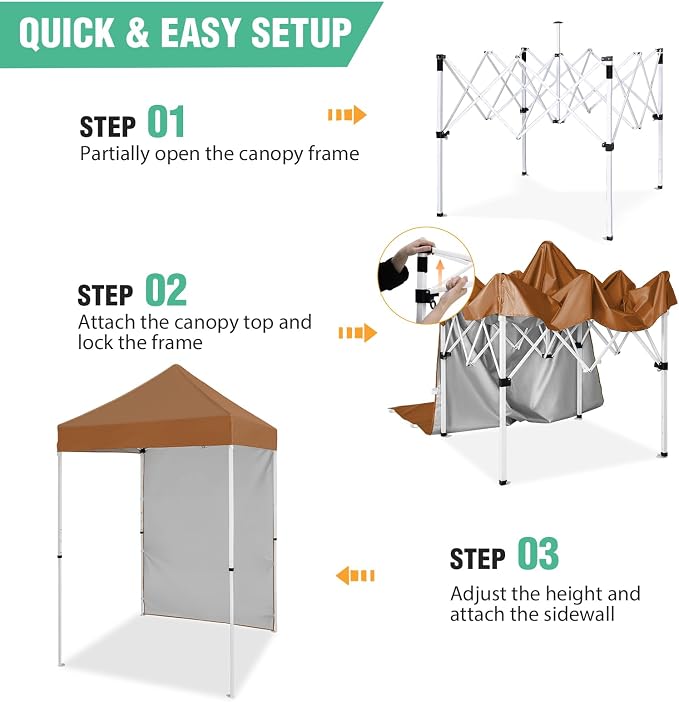 QUICK & EASY SETUP

STEP 01
Partially open the canopy frame

STEP 02
Attach the canopy top and lock the frame

STEP 03
Adjust the height and attach the sidewall