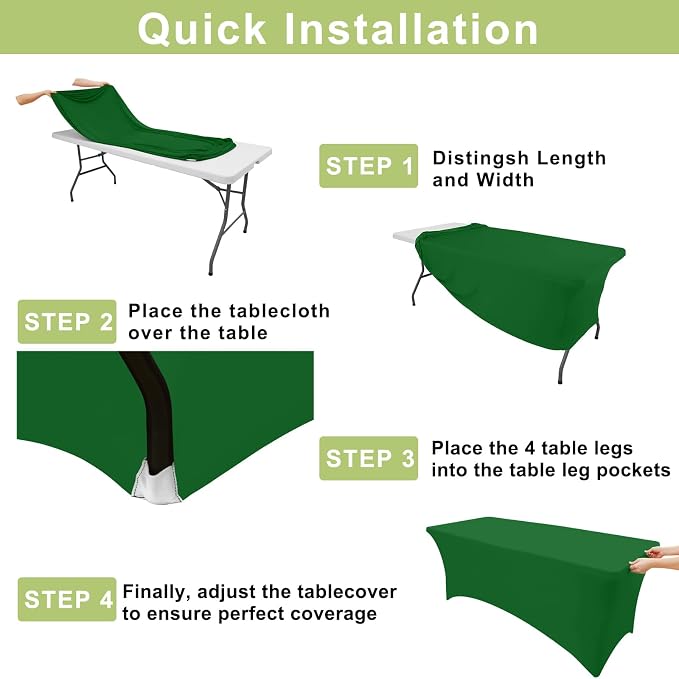 Quick Installation

STEP 1 Distingsh Length and Width

STEP 2 Place the tablecloth over the table

STEP 3 Place the 4 table legs into the table leg pockets

STEP 4 Finally, adjust the tablecover to ensure perfect coverage