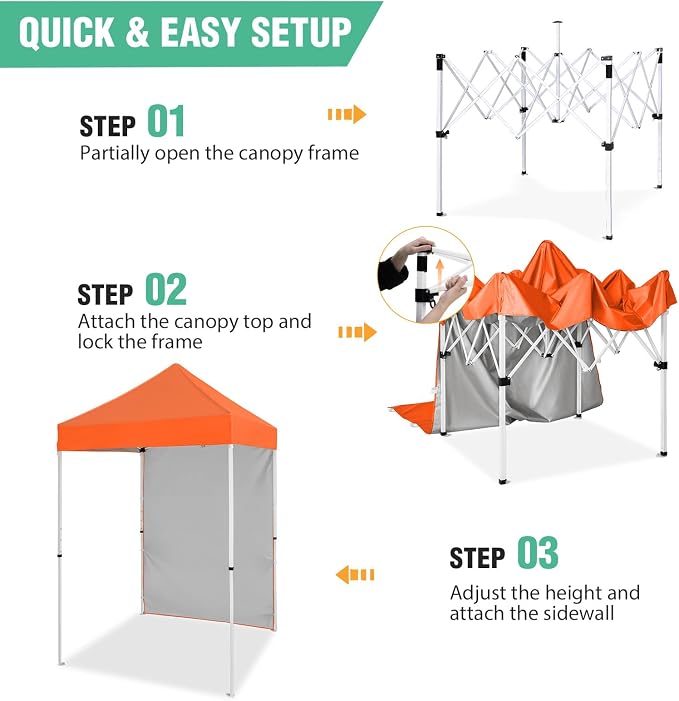 QUICK & EASY SETUP

STEP 01
Partially open the canopy frame

STEP 02
Attach the canopy top and lock the frame

STEP 03
Adjust the height and attach the sidewall