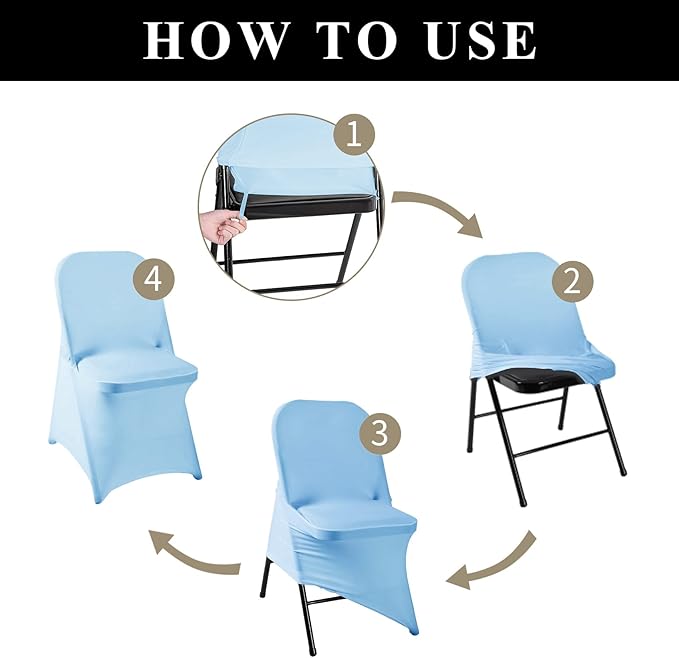 HOW TO USE

1

2

3

4