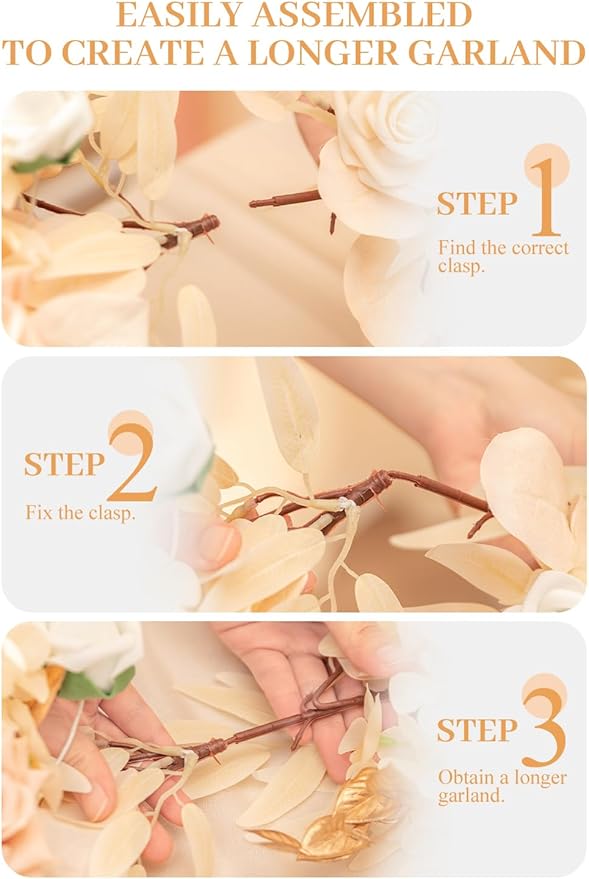 EASILY ASSEMBLED
TO CREATE A LONGER GARLAND

STEP 1
Find the correct clasp.

STEP 2
Fix the clasp.

STEP 3
Obtain a longer garland.