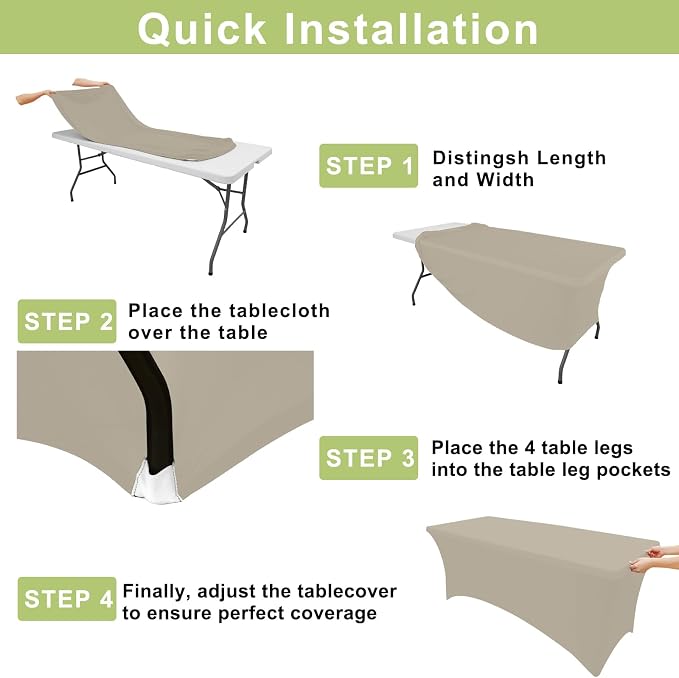 Quick Installation

STEP 1 Distingsh Length and Width

STEP 2 Place the tablecloth over the table

STEP 3 Place the 4 table legs into the table leg pockets

STEP 4 Finally, adjust the tablecover to ensure perfect coverage