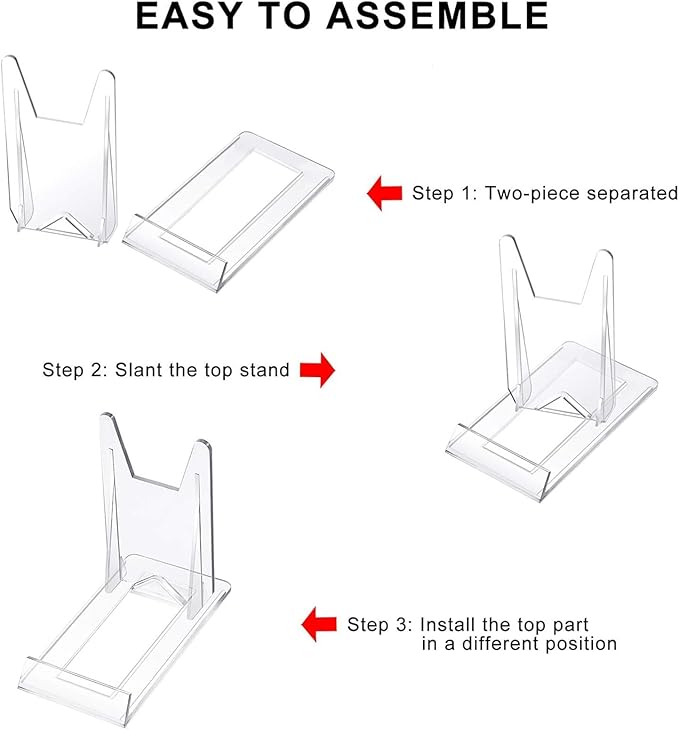 EASY TO ASSEMBLE

Step 1: Two-piece separated

Step 2: Slant the top stand

Step 3: Install the top part in a different position