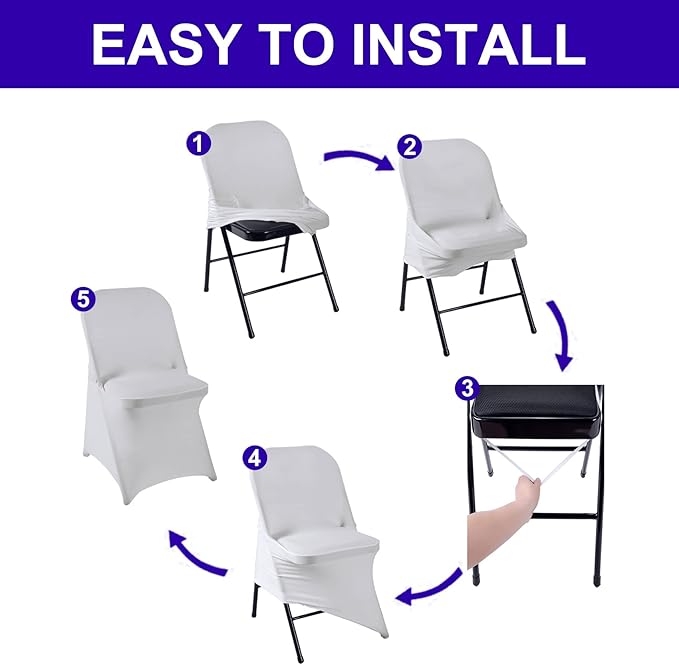 EASY TO INSTALL

1

2

3

4

5