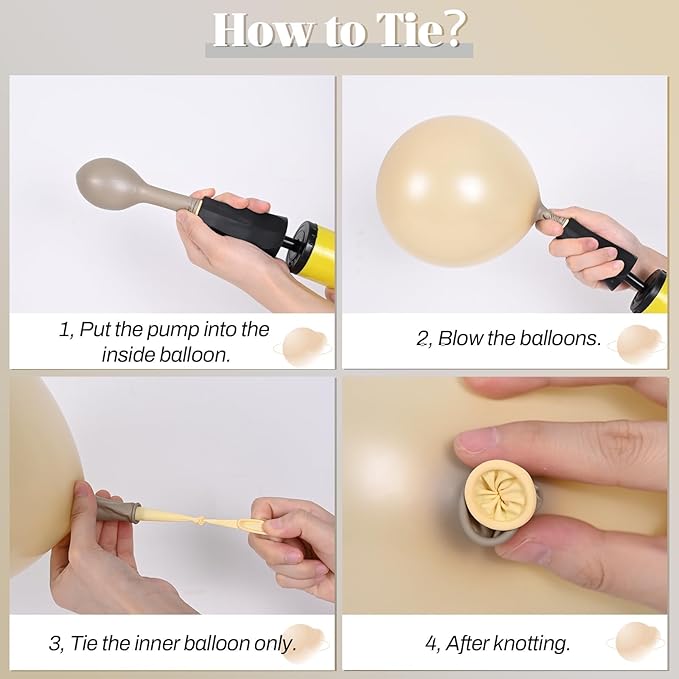 How to Tie?

1, Put the pump into the inside balloon.

2, Blow the balloons.

3, Tie the inner balloon only.

4, After knotting.