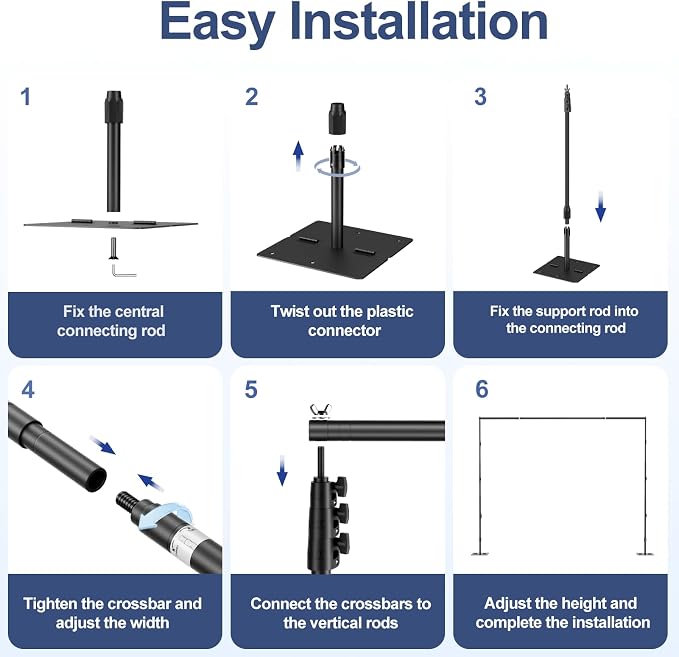 Easy Installation

1

Fix the central connecting rod

2

Twist out the plastic connector

3

Fix the support rod into the connecting rod

4

Tighten the crossbar and adjust the width

5

Connect the crossbars to the vertical rods

6

Adjust the height and complete the installation