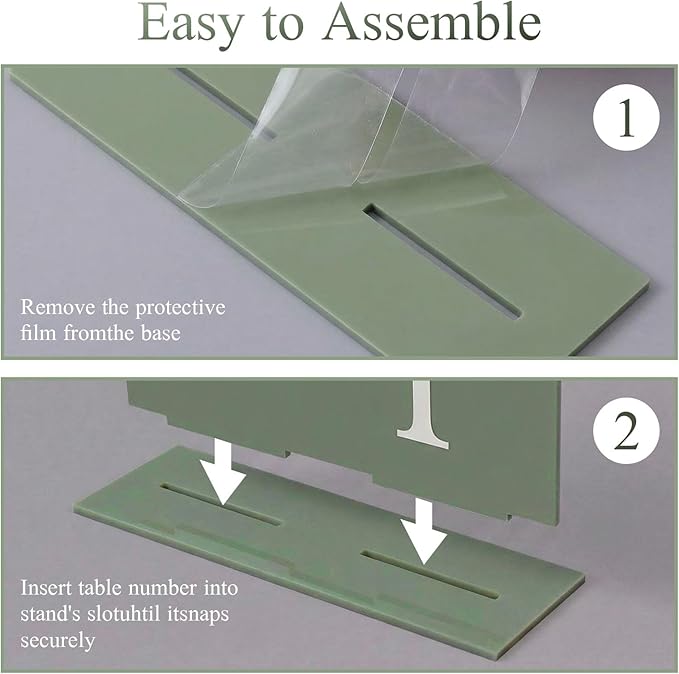 Easy to Assemble

1

Remove the protective film fromthe base

2

Insert table number into stand's slotuhtil itsnaps securely