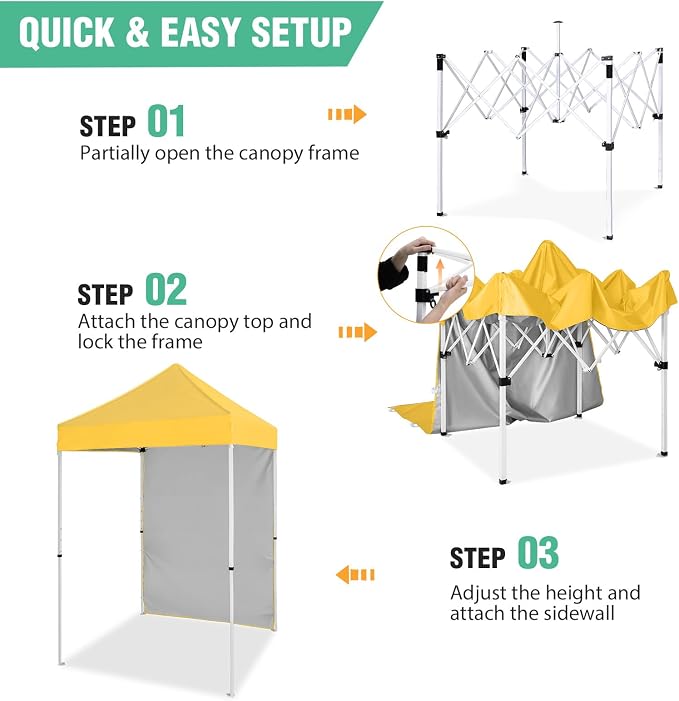 QUICK & EASY SETUP

STEP 01
Partially open the canopy frame

STEP 02
Attach the canopy top and lock the frame

STEP 03
Adjust the height and attach the sidewall