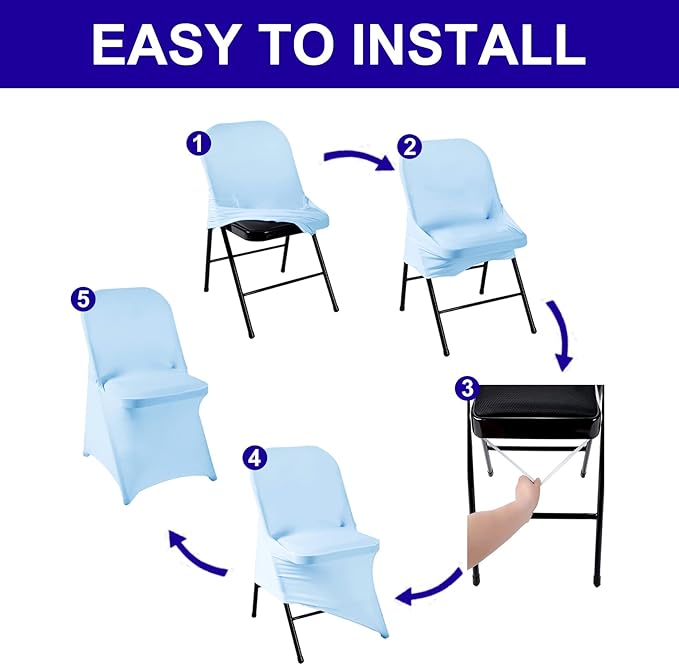 EASY TO INSTALL

1

2

3

4

5