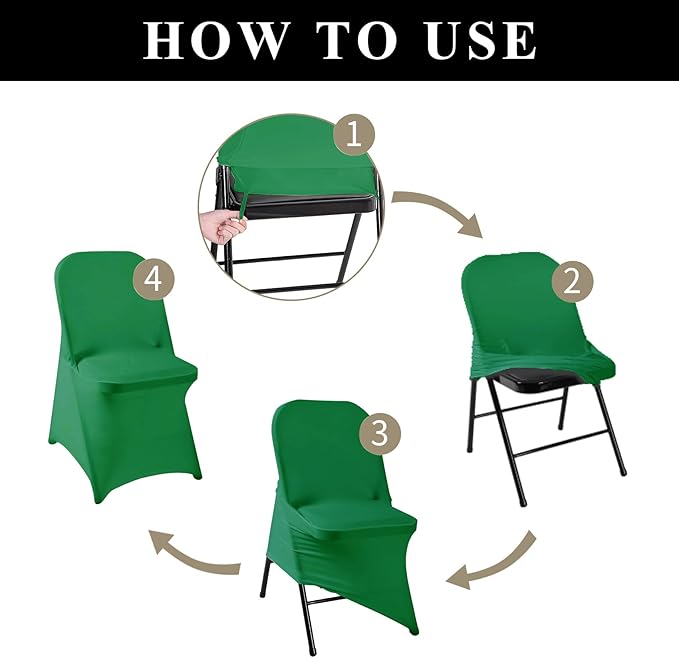 HOW TO USE

1

2

3

4