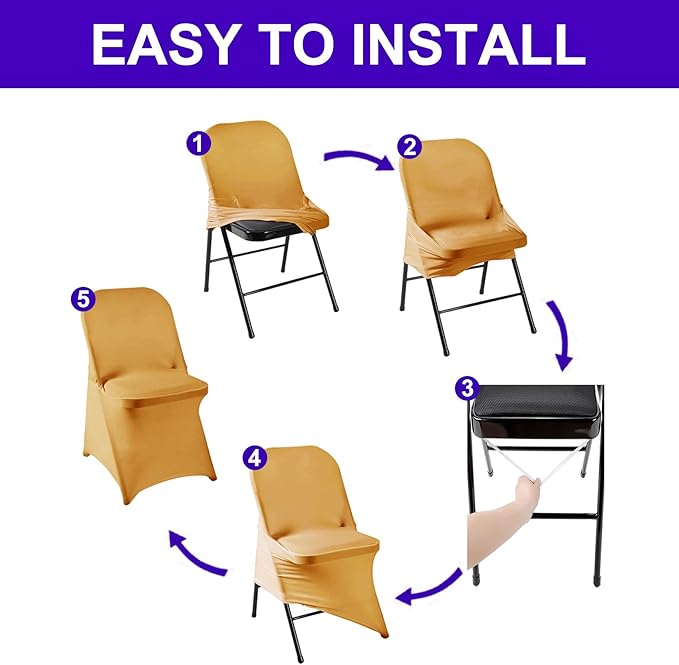 EASY TO INSTALL

1

2

3

4

5