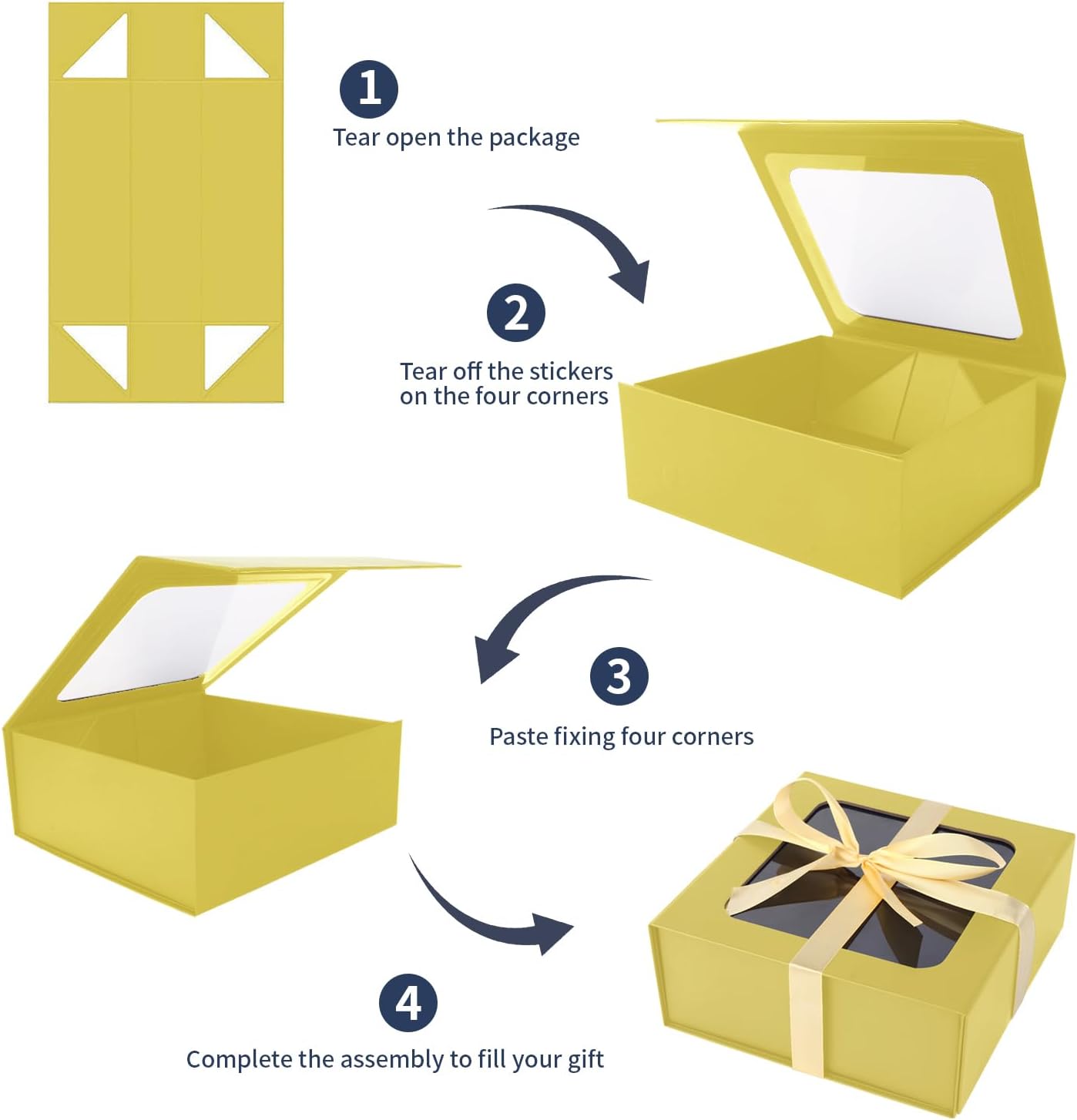 1
Tear open the package

2
Tear off the stickers on the four corners

3
Paste fixing four corners

4
Complete the assembly to fill your gift