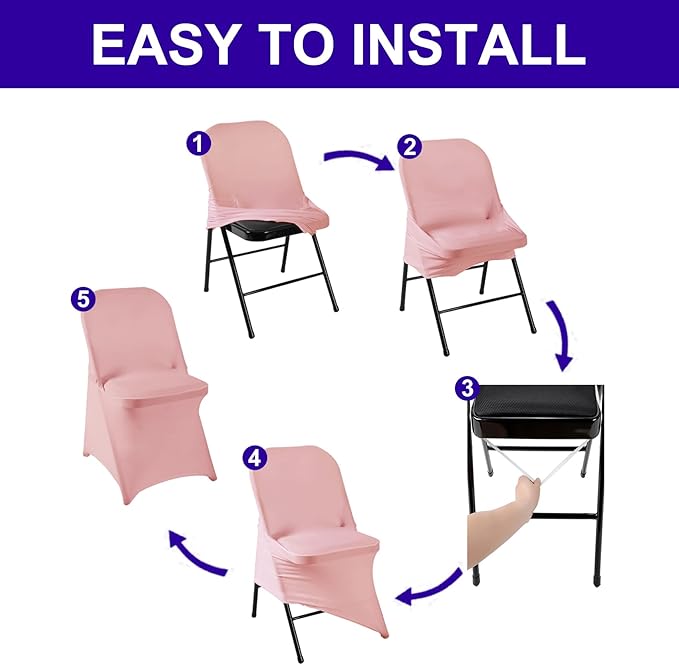 EASY TO INSTALL

1

2

3

4

5