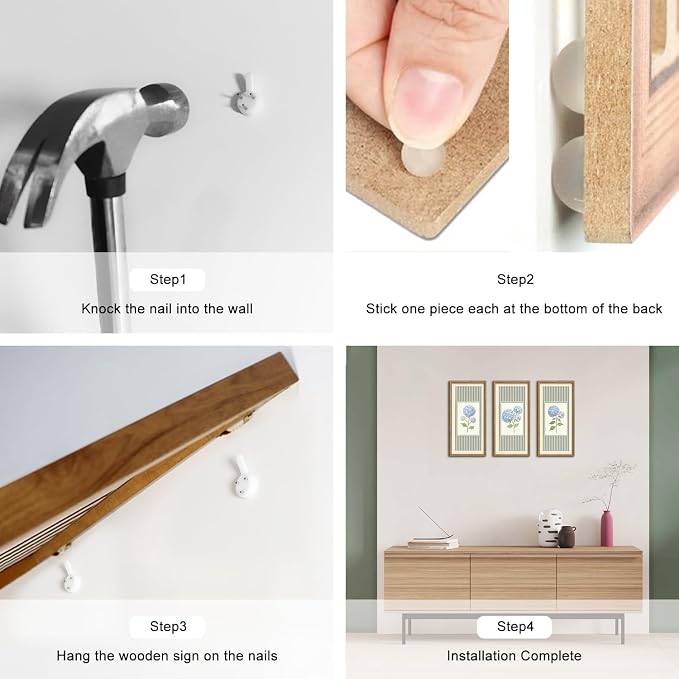 Step1

Knock the nail into the wall

Step2

Stick one piece each at the bottom of the back

Step3

Hang the wooden sign on the nails

Step4

Installation Complete