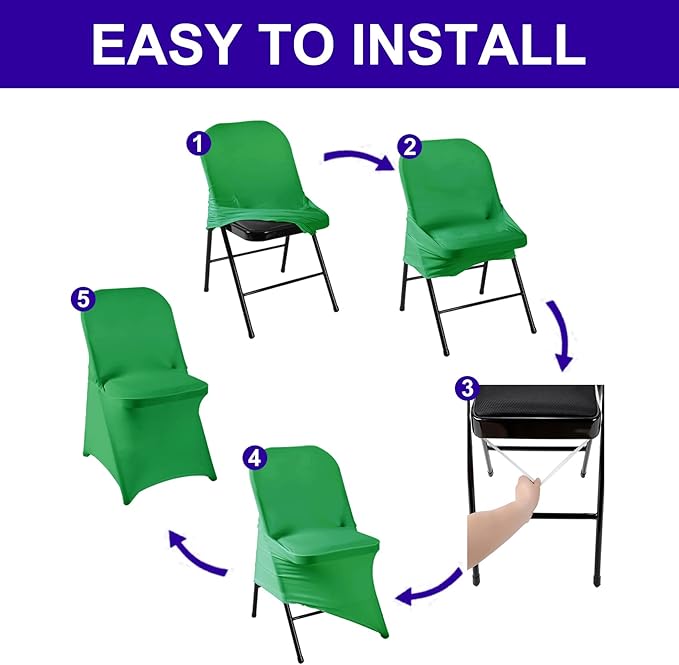 EASY TO INSTALL

1

2

3

4

5