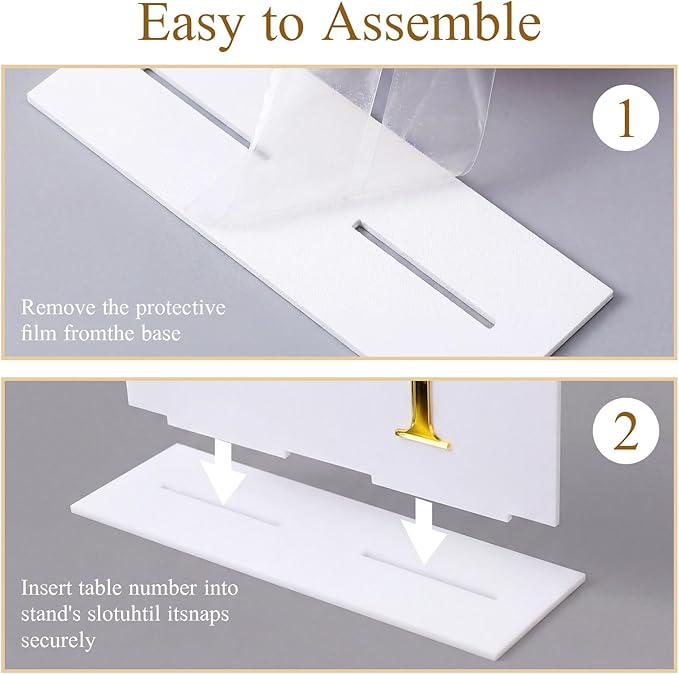 Easy to Assemble

1

Remove the protective film fromthe base

2

Insert table number into stand's slotuhtil itsnaps securely